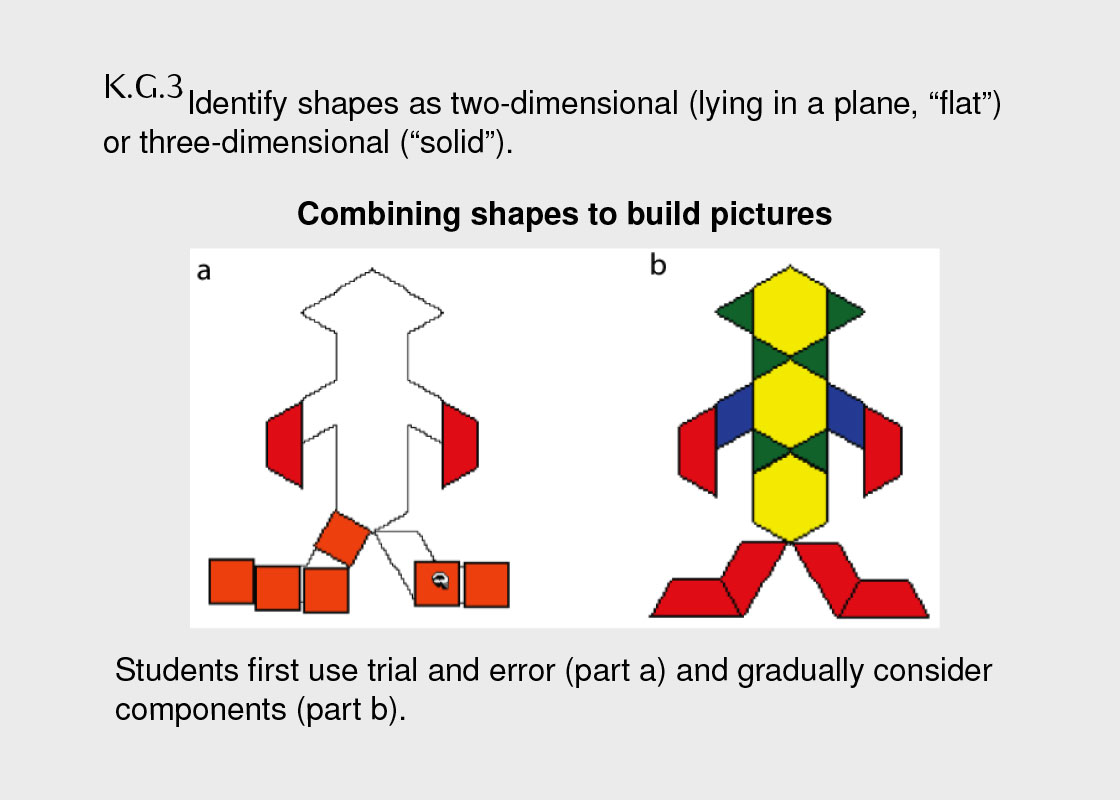 K.G.3 Identify shapes as two-dimensional (lying in a plane, “flat”) or three-dimensional (“solid”).

Combining shapes to build pictures

a

b

Students first use trial and error (part a) and gradually consider components (part b).